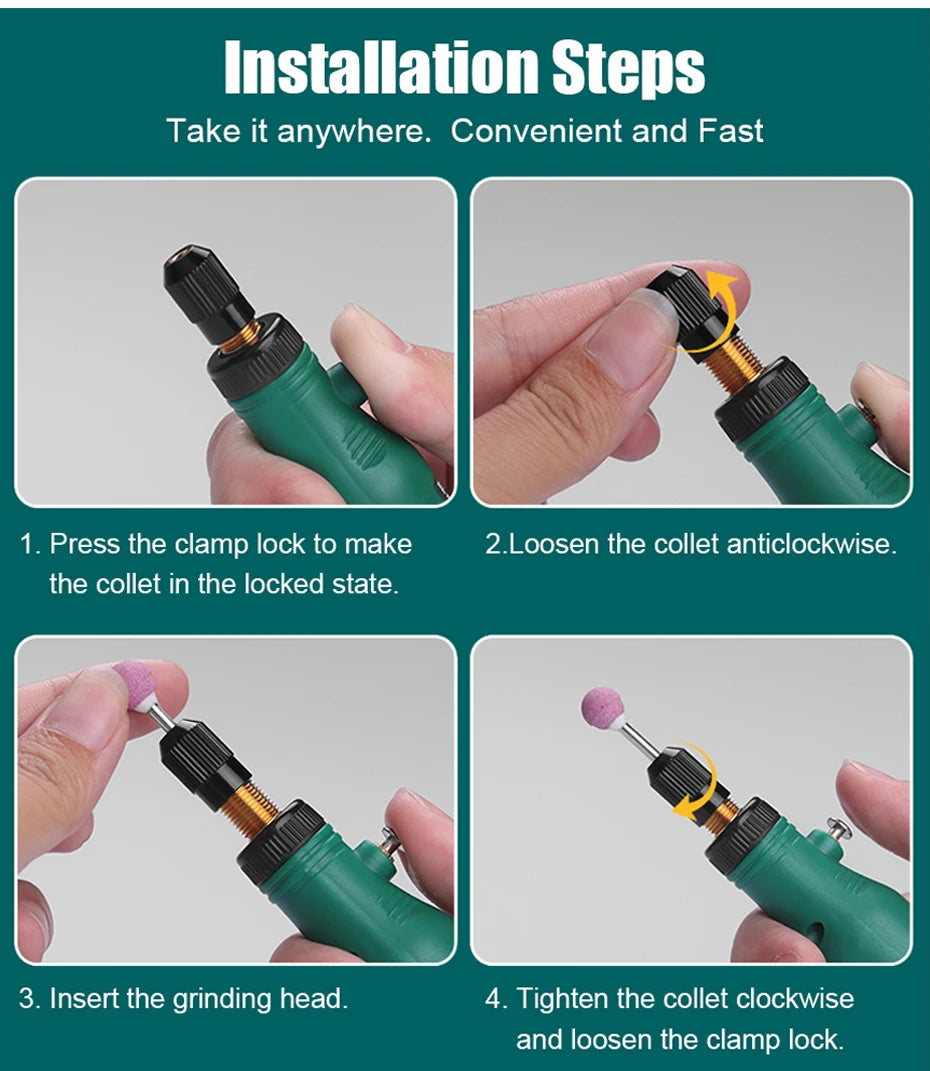 Installation Steps

Take it anywhere. Convenient and Fast

1. Press the clamp lock to make the collet in the locked state.

2.Loosen the collet anticlockwise.

3. Insert the grinding head.

4. Tighten the collet clockwise and loosen the clamp lock.